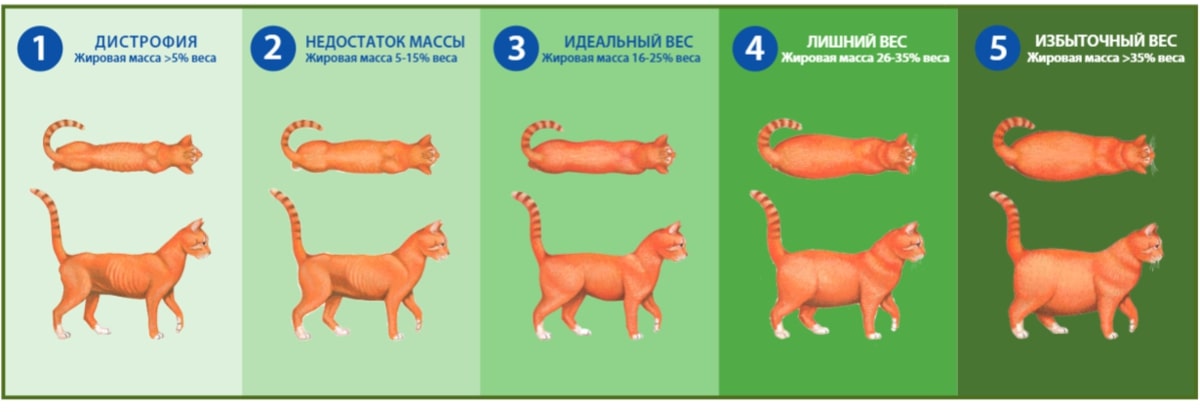 1 ДИСТРОФИЯ
Жировая масса >5% веса

2 НЕДОСТАТОК МАССЫ
Жировая масса 5-15% веса

3 ИДЕАЛЬНЫЙ ВЕС
Жировая масса 16-25% веса

4 ЛИШНИЙ ВЕС
Жировая масса 26-35% веса

5 ИЗБЫТОЧНЫЙ ВЕС
Жировая масса >35% веса